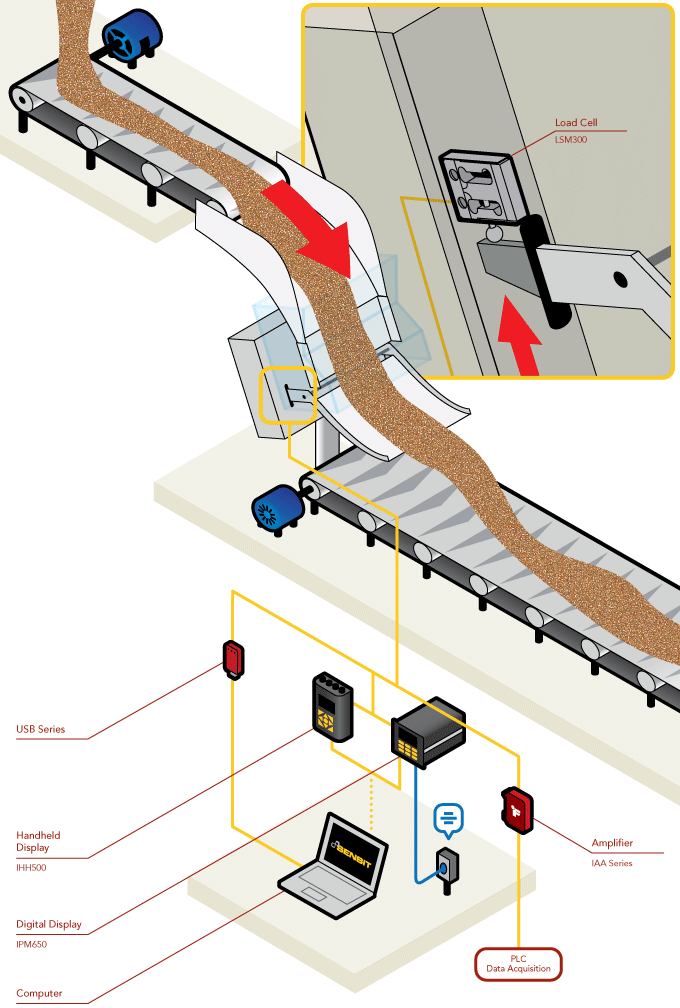 Load Cell
LSM300

USB Series

Handheld Display
IHH500

Digital Display
IPM650

Computer

SENSIT

Amplifier
IAA Series

PLC
Data Acquisition