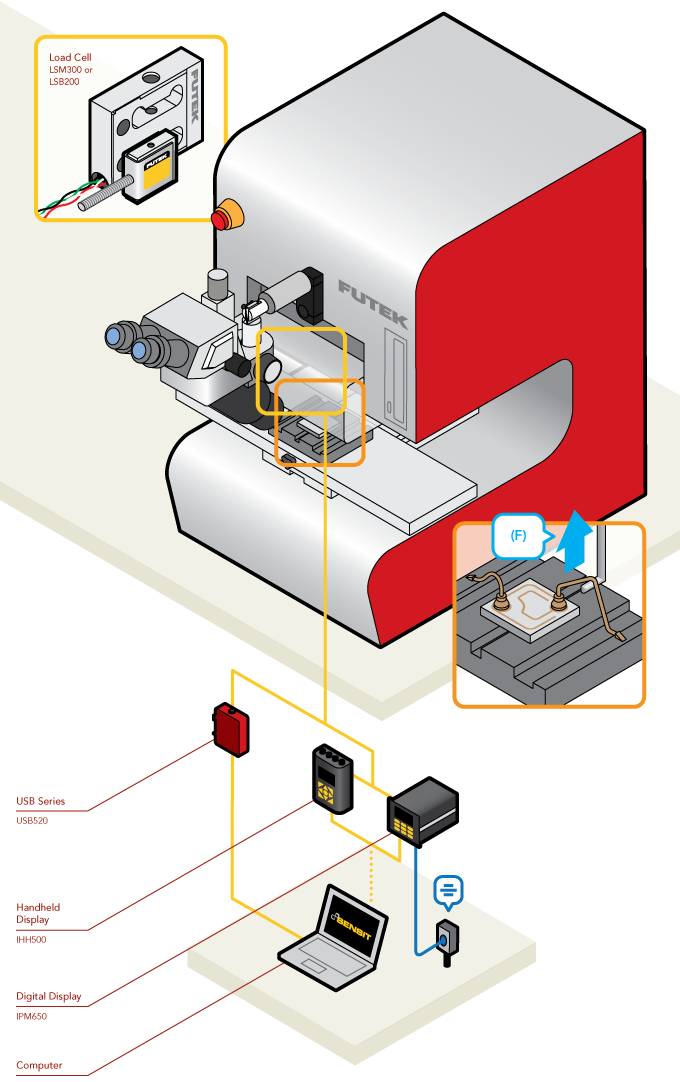 Load Cell
LSM300 or
LSB200

FUTEK

FUTEK

FUTEK

(F)

USB Series
USB520

Handheld
Display
IHH500

Digital Display
IPM650

Computer

SENSIT